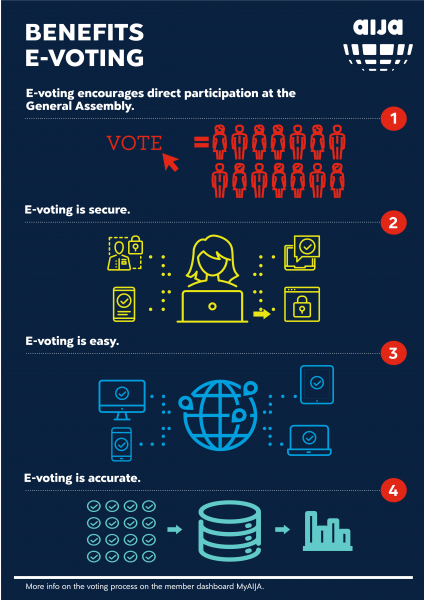 BENEFITS
E-VOTING

aija

E-voting encourages direct participation at the General Assembly.

1

VOTE =

E-voting is secure.

2

E-voting is easy.

3

E-voting is accurate.

4

More info on the voting process on the member dashboard MyAIJA.